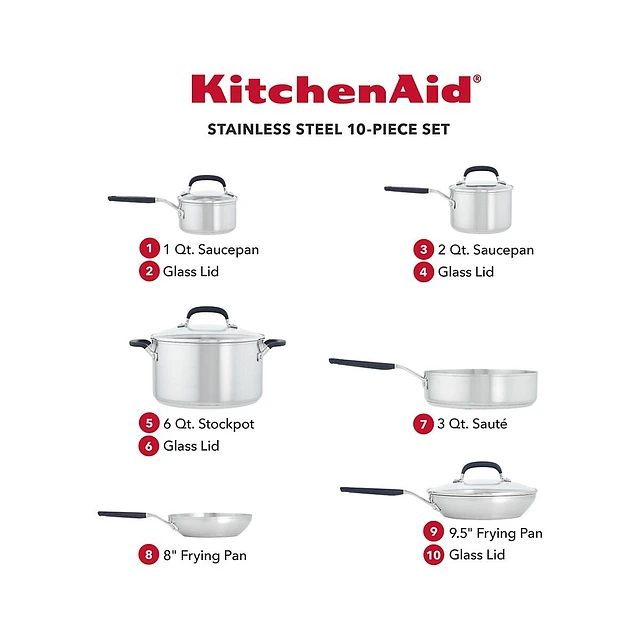 KitchenAid®

STAINLESS STEEL 10-PIECE SET

1 1 Qt. Saucepan
2 Glass Lid

3 2 Qt. Saucepan
4 Glass Lid

5 6 Qt. Stockpot
6 Glass Lid

7 3 Qt. Sauté

8 8" Frying Pan

9 9.5" Frying Pan
10 Glass Lid